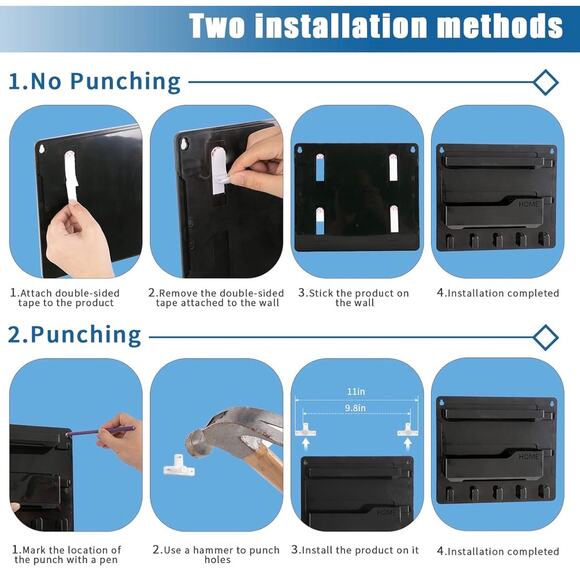 Two installation methods

1.No Punching

HOME

1.Attach double-sided tape to the product

2.Remove the double-sided tape attached to the wall

3.Stick the product on the wall

4.Installation completed

2.Punching

11in

9.8in

HOME

HOME

1.Mark the location of the punch with a pen

2.Use a hammer to punch holes

3.Install the product on it

4.Installation completed